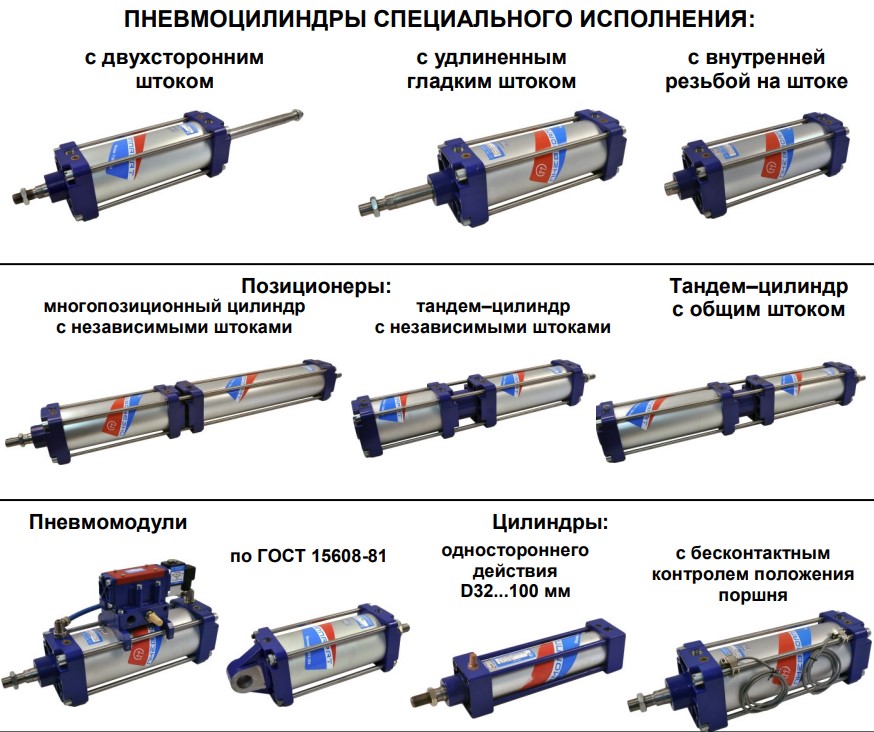 ПНЕВМОЦИЛИНДРЫ СПЕЦИАЛЬНОГО ИСПОЛНЕНИЯ:

с двухсторонним штоком

с удлиненным гладким штоком

с внутренней резьбой на штоке

Позиционеры:

многопозиционный цилиндр с независимыми штоками

тандем–цилиндр с независимыми штоками

Тандем–цилиндр с общим штоком

Пневмомодули

по ГОСТ 15608-81

Цилиндры:

одностороннего действия D32...100 мм

с бесконтактным контролем положения поршня